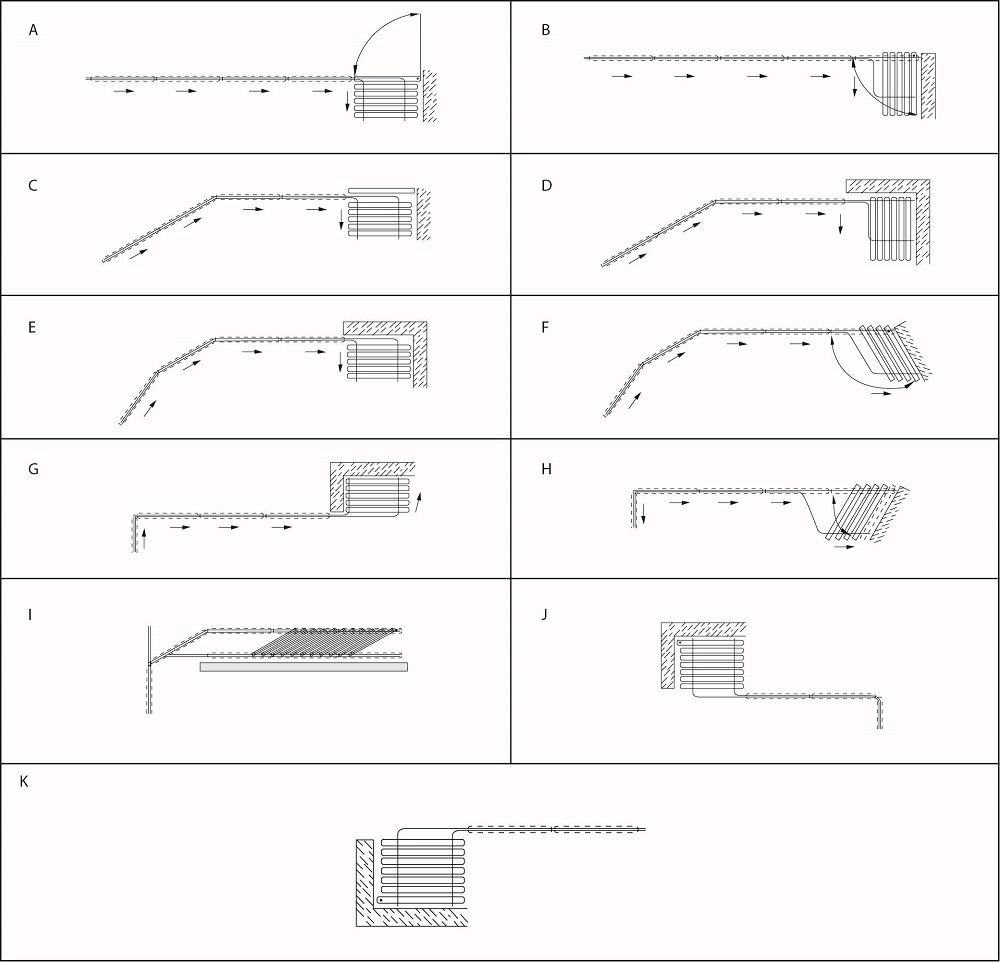 A

B

C

D

E

F

G

H

I

J

K