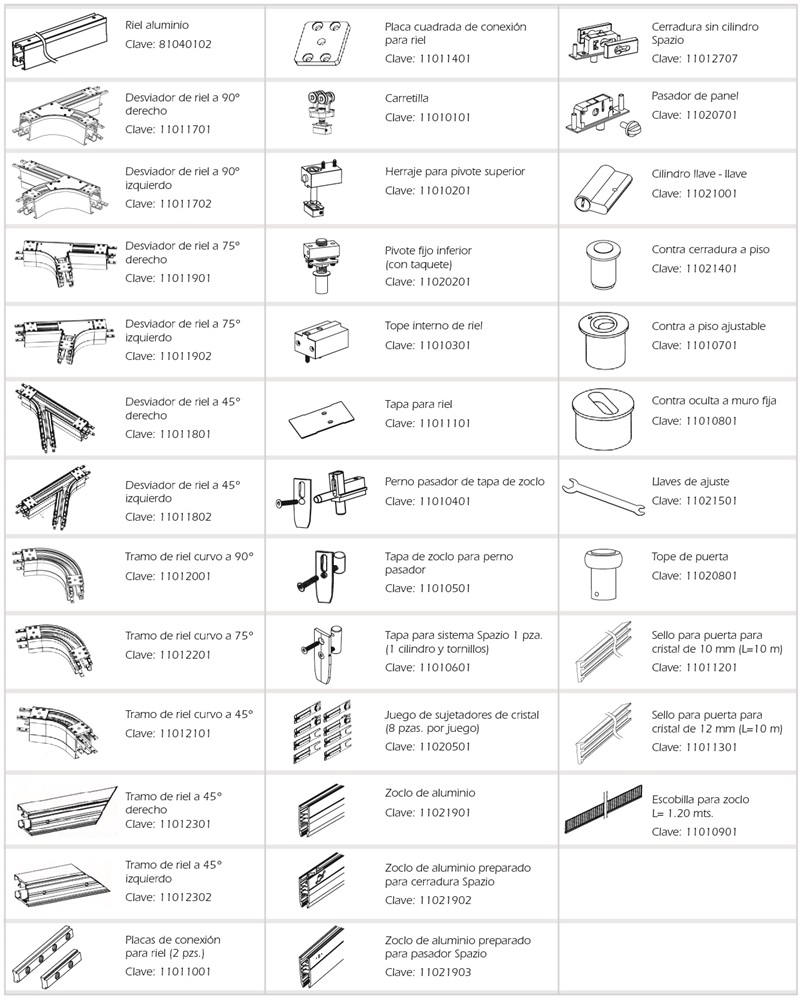 Riel aluminio
Clave: 81040102

Desviador de riel a 90° derecho
Clave: 11011701

Desviador de riel a 90° izquierdo
Clave: 11011702

Desviador de riel a 75° derecho
Clave: 11011901

Desviador de riel a 75° izquierdo
Clave: 11011902

Desviador de riel a 45° derecho
Clave: 11011801

Desviador de riel a 45° izquierdo
Clave: 11011802

Tramo de riel curvo a 90°
Clave: 11012001

Tramo de riel curvo a 75°
Clave: 11012201

Tramo de riel curvo a 45°
Clave: 11012101

Tramo de riel a 45° derecho
Clave: 11012301

Tramo de riel a 45° izquierdo
Clave: 11012302

Placas de conexión para riel (2 pzs.)
Clave: 11011001

Placa cuadrada de conexión para riel
Clave: 11011401

Carretilla
Clave: 11010101

Herraje para pivote superior
Clave: 11010201

Pivote fijo inferior (con taquete)
Clave: 11020201

Tope interno de riel
Clave: 11010301

Tapa para riel
Clave: 11011101

Perno pasador de tapa de zoclo
Clave: 11010401

Tapa de zoclo para perno pasador
Clave: 11010501

Tapa para sistema Spazio 1 pza. (1 cilindro y tornillos)
Clave: 11010601

Juego de sujetadores de cristal (8 pzas. por juego)
Clave: 11020501

Zoclo de aluminio
Clave: 11021901

Zoclo de aluminio preparado para cerradura Spazio
Clave: 11021902

Zoclo de aluminio preparado para pasador Spazio
Clave: 11021903

Cerradura sin cilindro Spazio
Clave: 11012707

Pasador de panel
Clave: 11020701

Cilindro llave - llave
Clave: 11021001

Contra cerradura a piso
Clave: 11021401

Contra a piso ajustable
Clave: 11010701

Contra oculta a muro fija
Clave: 11010801

Llaves de ajuste
Clave: 11021501

Tope de puerta
Clave: 11020801

Sello para puerta para cristal de 10 mm (L=10 m)
Clave: 11011201

Sello para puerta para cristal de 12 mm (L=10 m)
Clave: 11011301

Escobilla para zoclo
L= 1.20 mts.
Clave: 11010901